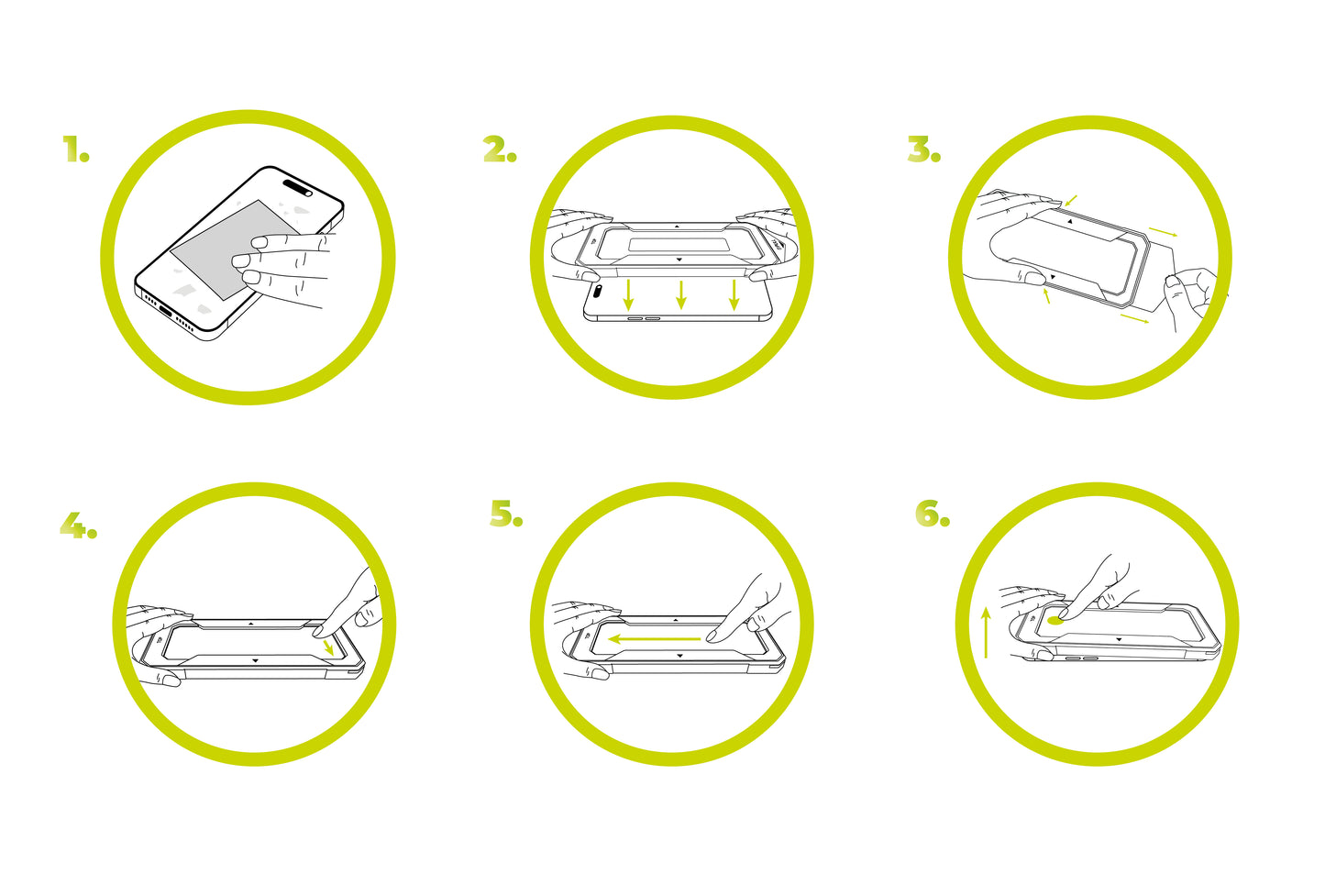 1.

2.

3.

4.

5.

6.