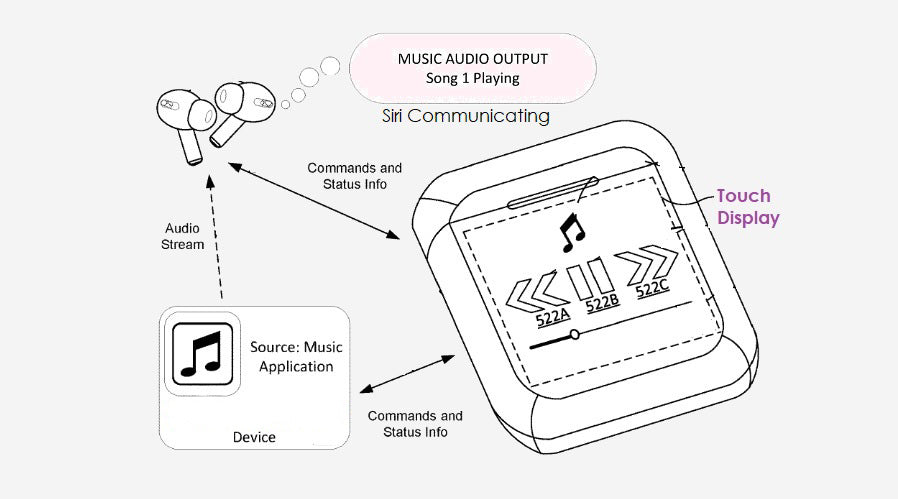 MUSIC AUDIO OUTPUT
Song 1 Playing

Siri Communicating

Commands and Status Info

Touch Display

Audio Stream

522A 522B 522C

Source: Music Application

Device

Commands and Status Info